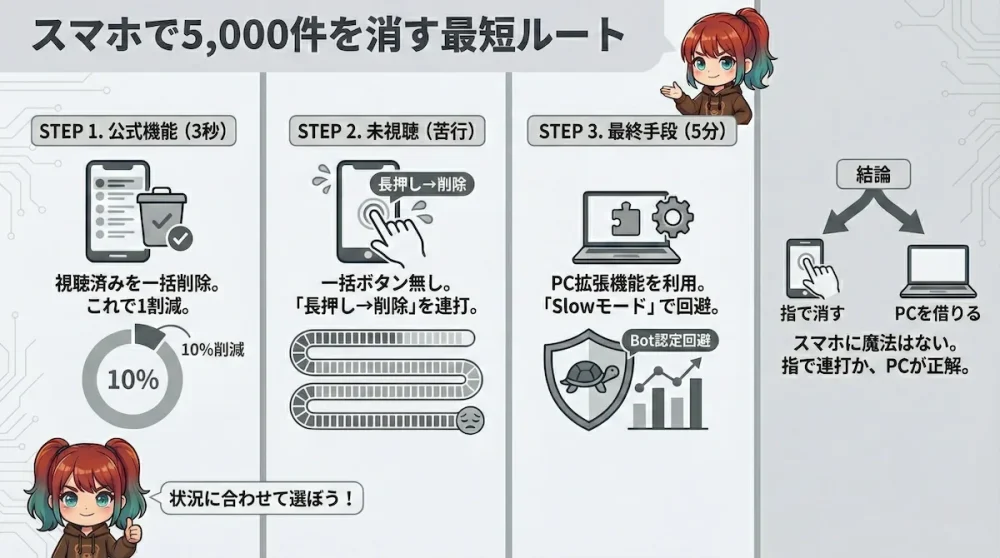 スマホで5,000件を消す最短ルート

STEP 1. 公式機能（3秒）

視聴済みを一括削除。
これで1割減。

10%削減

10%

STEP 2. 未視聴（苦行）

長押し→削除

一括ボタン無し。
「長押し→削除」を連打。

STEP 3. 最終手段（5分）

PC拡張機能を利用。
「Slowモード」で回避。

Bot認定回避

結論

指で消す

PCを借りる

スマホに魔法はない。
指で連打か、PCが正解。

状況に合わせて選ぼう！